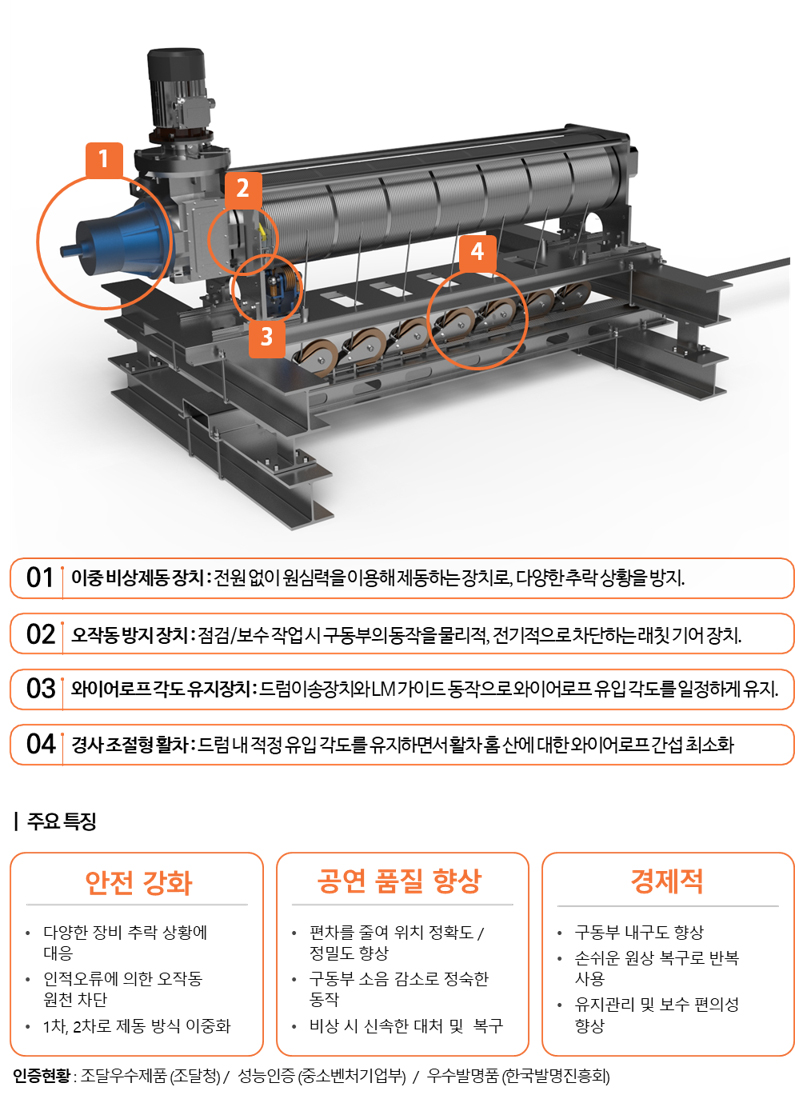 1

2

3

4

01 이중 비상제동 장치 : 전원 없이 원심력을 이용해 제동하는 장치로, 다양한 추락 상황을 방지.

02 오작동 방지 장치 : 점검/보수 작업 시 구동부의 동작을 물리적, 전기적으로 차단하는 래칫 기어 장치.

03 와이어로프 각도 유지장치 : 드럼이송장치와 LM 가이드 동작으로 와이어로프 유입 각도를 일정하게 유지.

04 경사 조절형 활차 : 드럼 내 적정 유입 각도를 유지하면서 활차 홈 산에 대한 와이어로프 간섭 최소화

| 주요 특징

안전 강화

• 다양한 장비 추락 상황에 대응
• 인적오류에 의한 오작동 원천 차단
• 1차, 2차로 제동 방식 이중화

공연 품질 향상

• 편차를 줄여 위치 정확도 / 정밀도 향상
• 구동부 소음 감소로 정숙한 동작
• 비상 시 신속한 대처 및 복구

경제적

• 구동부 내구도 향상
• 손쉬운 원상 복구로 반복 사용
• 유지관리 및 보수 편의성 향상

인증현황 : 조달우수제품 (조달청) / 성능인증 (중소벤처기업부) / 우수발명품 (한국발명진흥회)